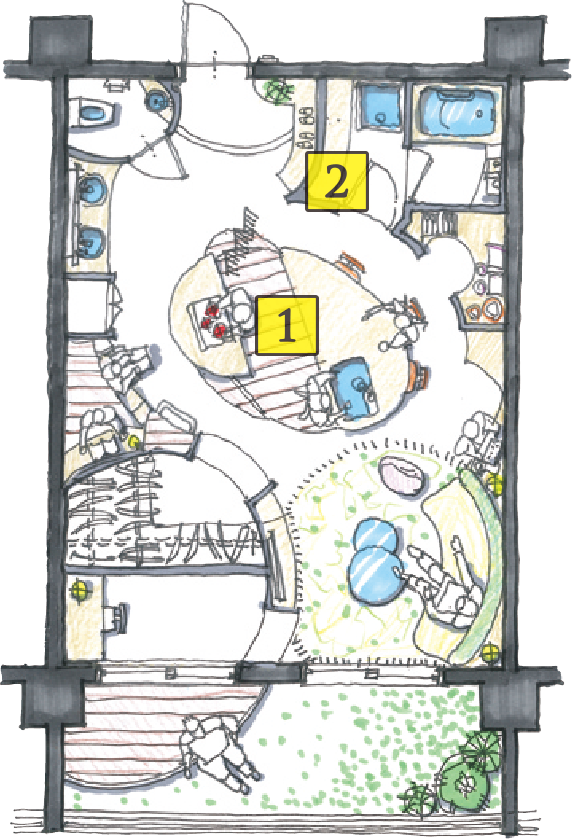 2

1