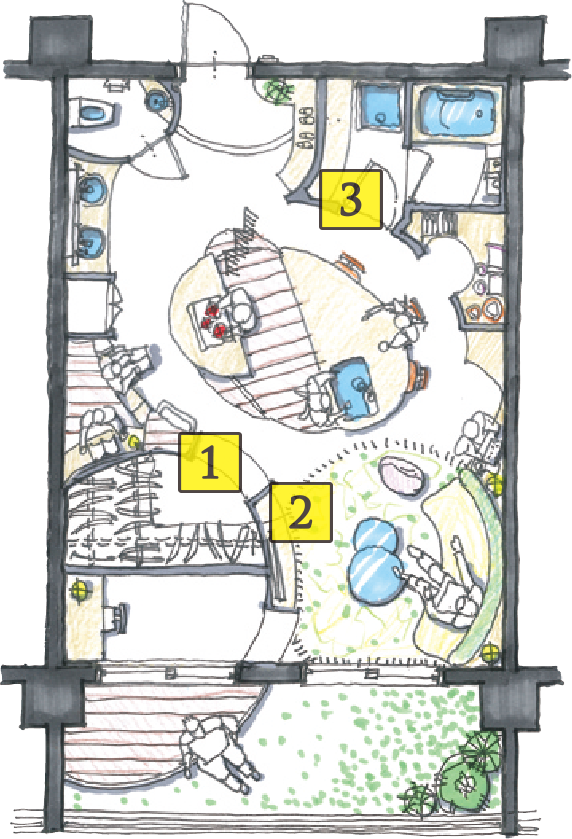 3

1

2